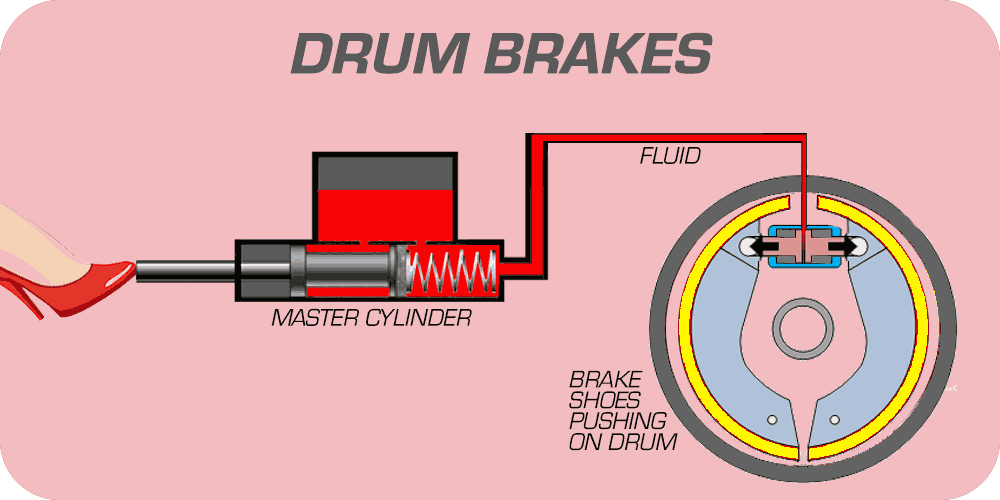 DRUM BRAKES

FLUID

MASTER CYLINDER

BRAKE SHOES PUSHING ON DRUM